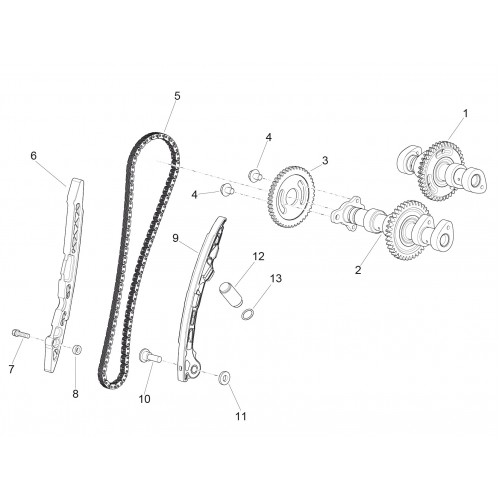 5
1
4
6
3
4
9
12
13
2
7
8
10
11